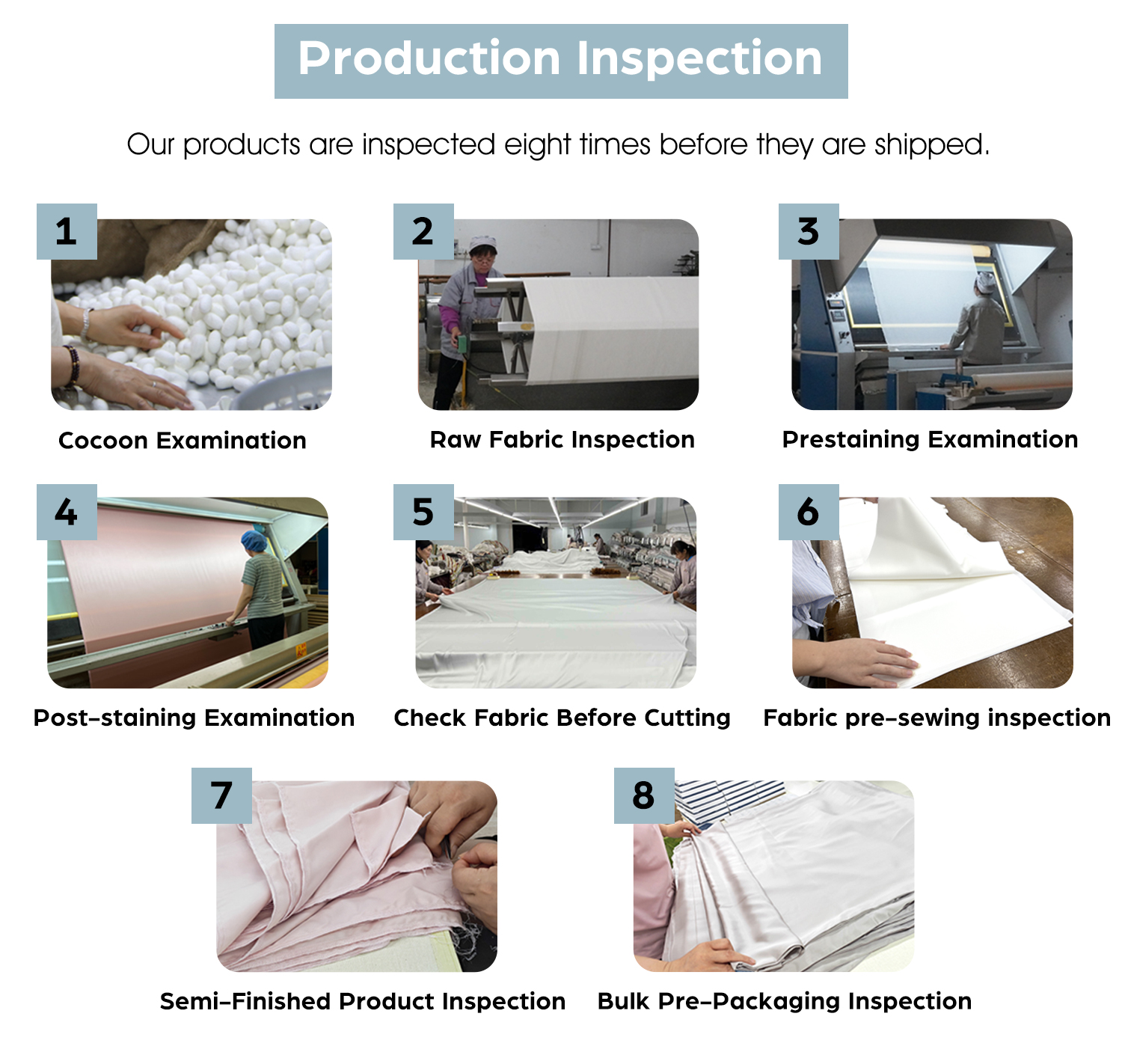 Production Inspection

Our products are inspected eight times before they are shipped.

1

Cocoon Examination

2

Raw Fabric Inspection

3

Prestaining Examination

4

Post-staining Examination

5

Check Fabric Before Cutting

6

Fabric pre-sewing inspection

7

Semi-Finished Product Inspection

8

Bulk Pre-Packaging Inspection