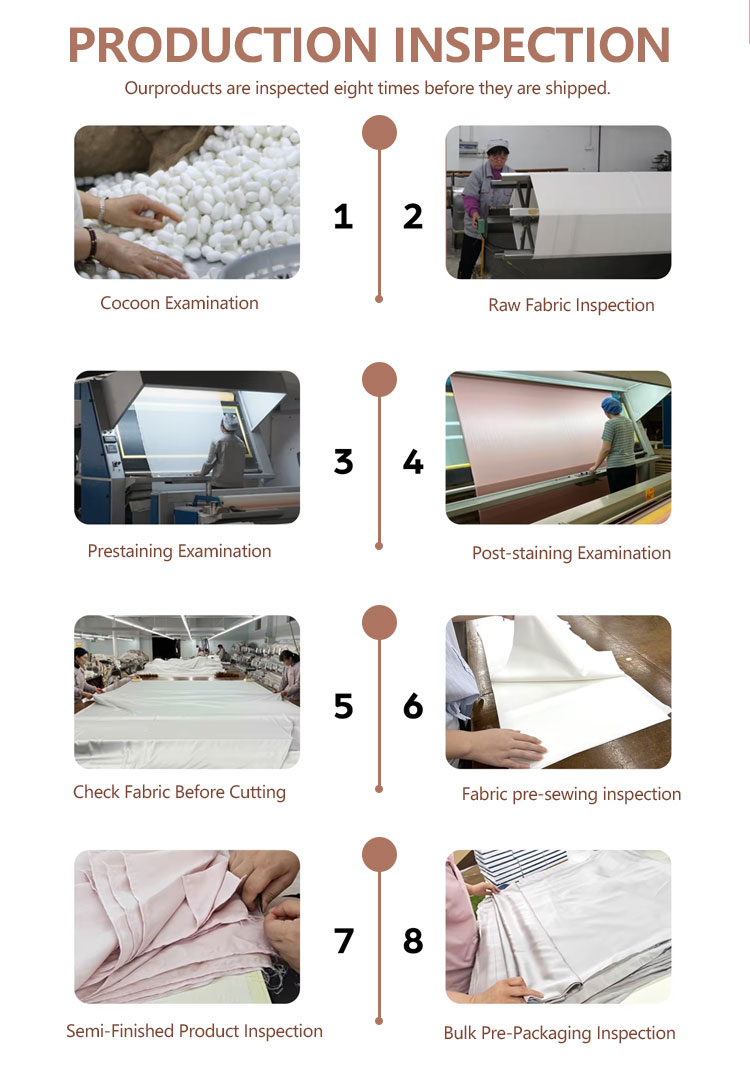 PRODUCTION INSPECTION

Ourproducts are inspected eight times before they are shipped.

1

Cocoon Examination

2

Raw Fabric Inspection

3

Prestaining Examination

4

Post-staining Examination

5

Check Fabric Before Cutting

6

Fabric pre-sewing inspection

7

Semi-Finished Product Inspection

8

Bulk Pre-Packaging Inspection