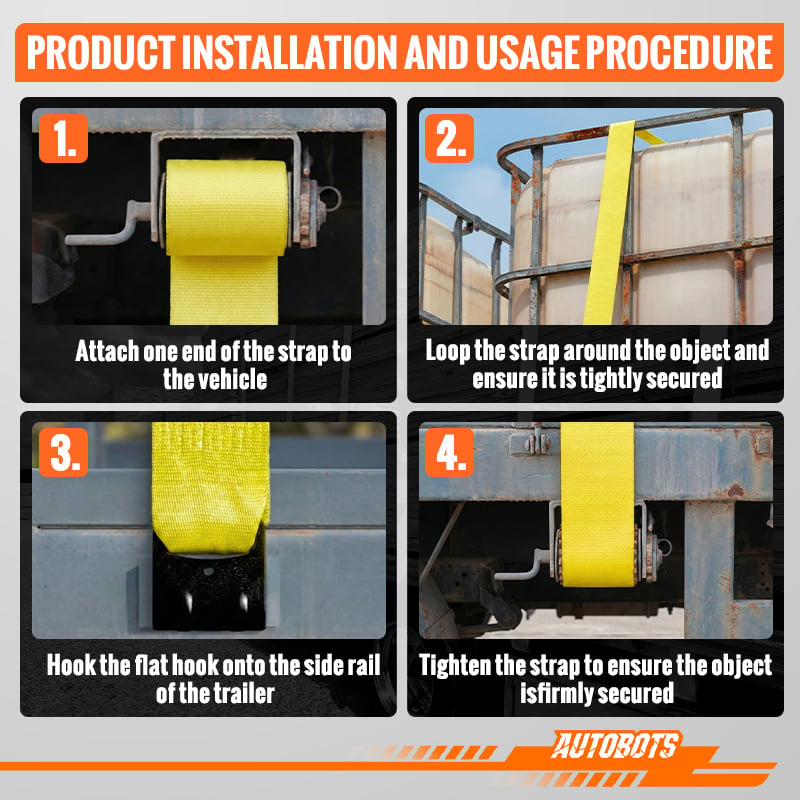 PRODUCT INSTALLATION AND USAGE PROCEDURE

1.

Attach one end of the strap to the vehicle

2.

Loop the strap around the object and ensure it is tightly secured

3.

Hook the flat hook onto the side rail of the trailer

4.

Tighten the strap to ensure the object isfirmly secured

AUTOBOTS