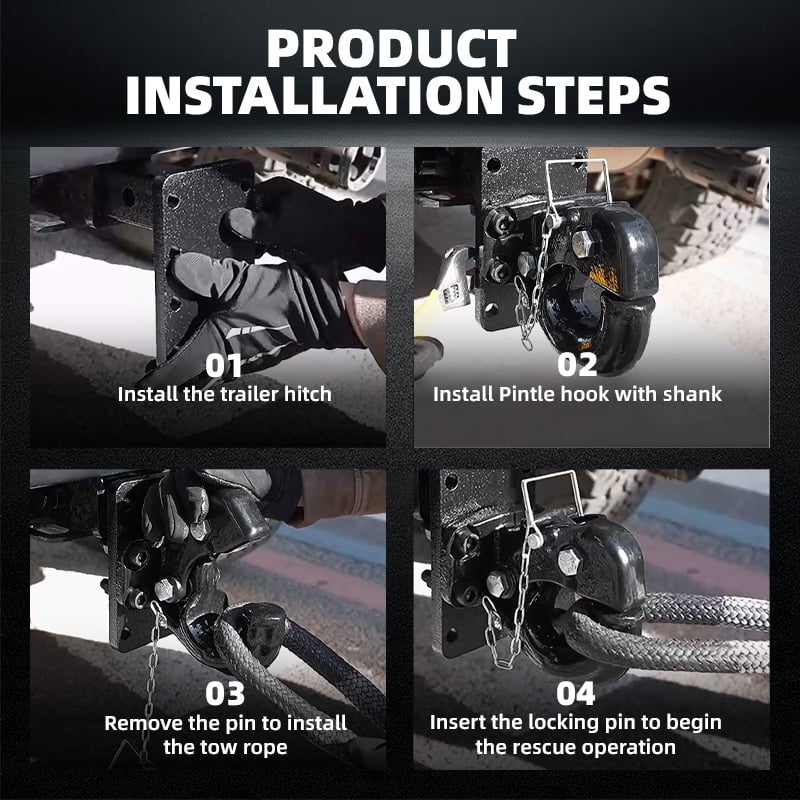 PRODUCT INSTALLATION STEPS

01
Install the trailer hitch

02
Install Pintle hook with shank

03
Remove the pin to install the tow rope

04
Insert the locking pin to begin the rescue operation