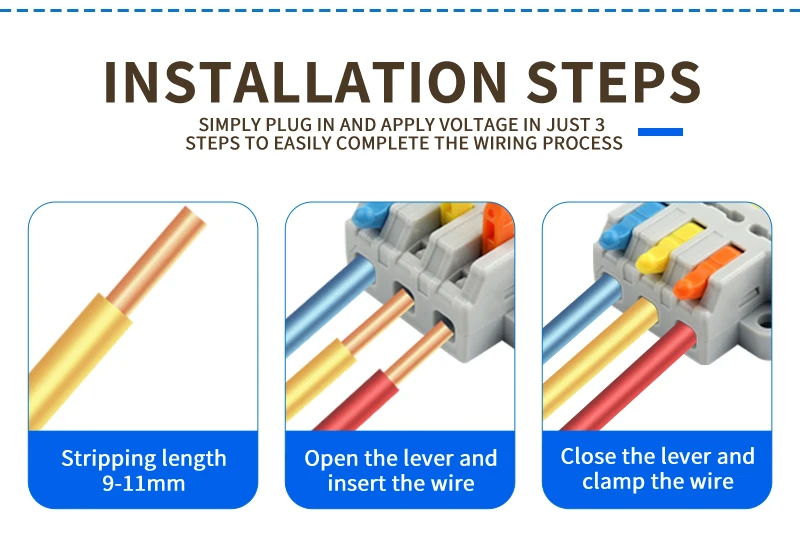 INSTALLATION STEPS

SIMPLY PLUG IN AND APPLY VOLTAGE IN JUST 3 STEPS TO EASILY COMPLETE THE WIRING PROCESS

Stripping length 9-11mm

Open the lever and insert the wire

Close the lever and clamp the wire