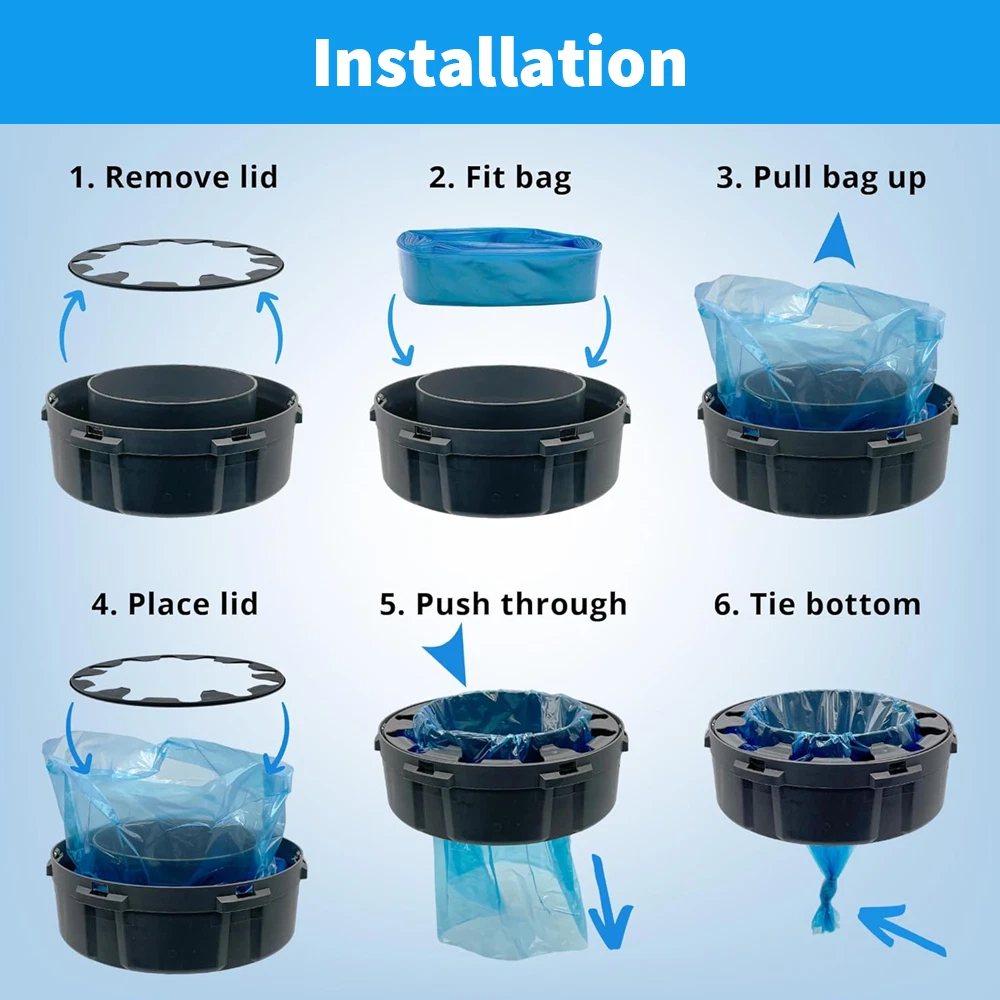 Installation

1. Remove lid

2. Fit bag

3. Pull bag up

4. Place lid

5. Push through

6. Tie bottom