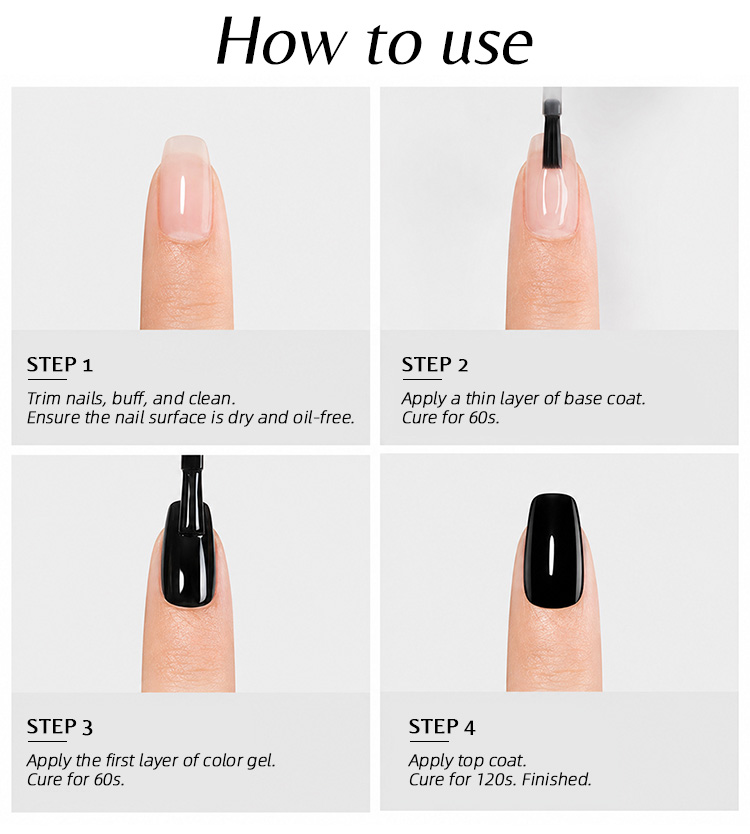 How to use

STEP 1

Trim nails, buff, and clean.
Ensure the nail surface is dry and oil-free.

STEP 2

Apply a thin layer of base coat.
Cure for 60s.

STEP 3

Apply the first layer of color gel.
Cure for 60s.

STEP 4

Apply top coat.
Cure for 120s. Finished.