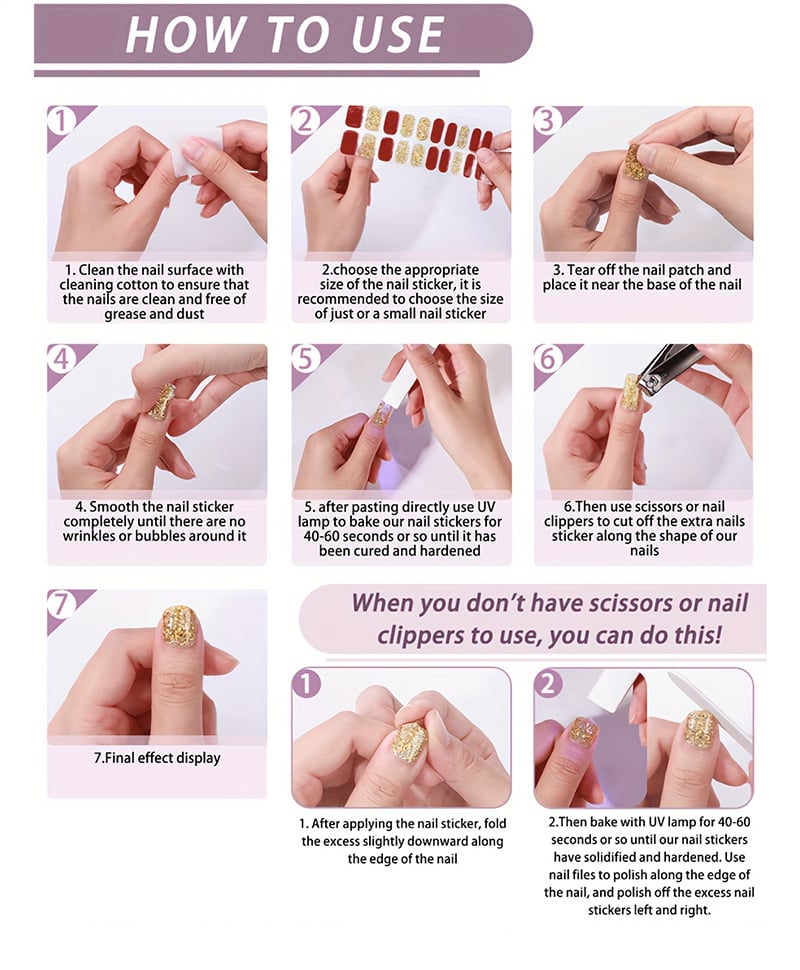 HOW TO USE

1

1. Clean the nail surface with cleaning cotton to ensure that the nails are clean and free of grease and dust

2

2.choose the appropriate size of the nail sticker, it is recommended to choose the size of just or a small nail sticker

3

3. Tear off the nail patch and place it near the base of the nail

4

4. Smooth the nail sticker completely until there are no wrinkles or bubbles around it

5

5. after pasting directly use UV lamp to bake our nail stickers for 40-60 seconds or so until it has been cured and hardened

6

6.Then use scissors or nail clippers to cut off the extra nails sticker along the shape of our nails

7

7.Final effect display

When you don't have scissors or nail clippers to use, you can do this!

1

1. After applying the nail sticker, fold the excess slightly downward along the edge of the nail

2

2.Then bake with UV lamp for 40-60 seconds or so until our nail stickers have solidified and hardened. Use nail files to polish along the edge of the nail, and polish off the excess nail stickers left and right.