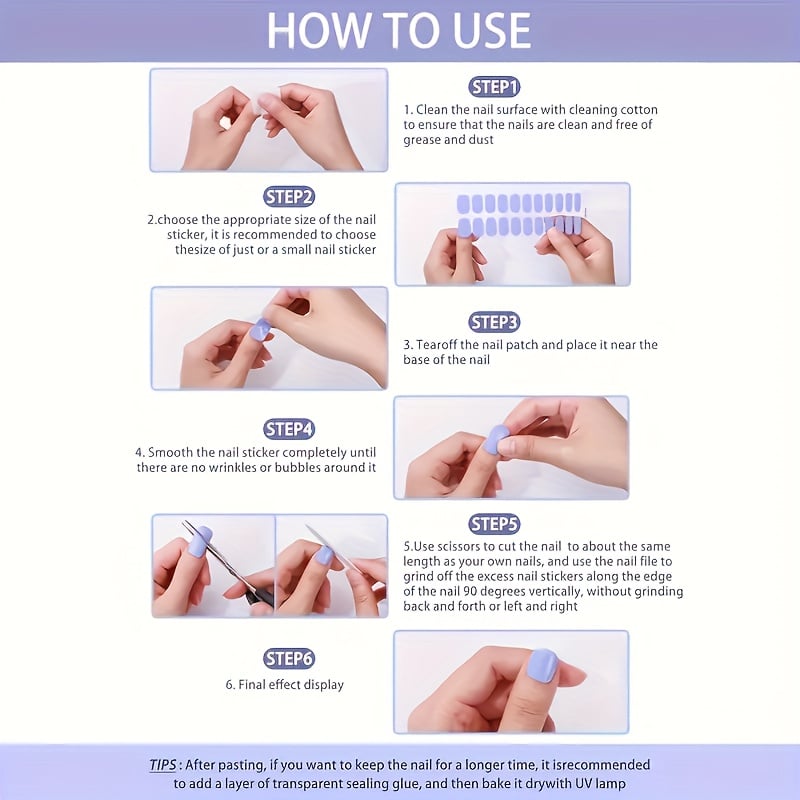 HOW TO USE

STEP1
1. Clean the nail surface with cleaning cotton to ensure that the nails are clean and free of grease and dust

STEP2
2.choose the appropriate size of the nail sticker, it is recommended to choose thesize of just or a small nail sticker

STEP3
3. Tearoff the nail patch and place it near the base of the nail

STEP4
4. Smooth the nail sticker completely until there are no wrinkles or bubbles around it

STEP5
5.Use scissors to cut the nail to about the same length as your own nails, and use the nail file to grind off the excess nail stickers along the edge of the nail 90 degrees vertically, without grinding back and forth or left and right

STEP6
6. Final effect display

TIPS : After pasting, if you want to keep the nail for a longer time, it isrecommended to add a layer of transparent sealing glue, and then bake it drywith UV lamp