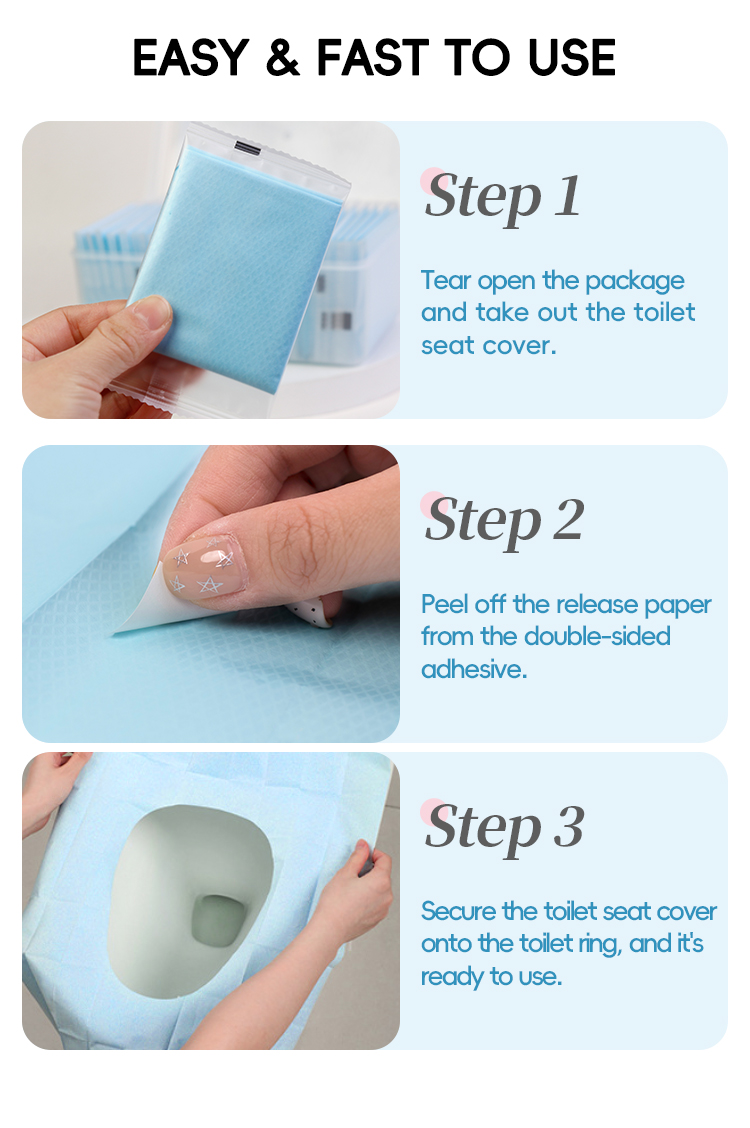 EASY & FAST TO USE

Step 1

Tear open the package and take out the toilet seat cover.

Step 2

Peel off the release paper from the double-sided adhesive.

Step 3

Secure the toilet seat cover onto the toilet ring, and it's ready to use.