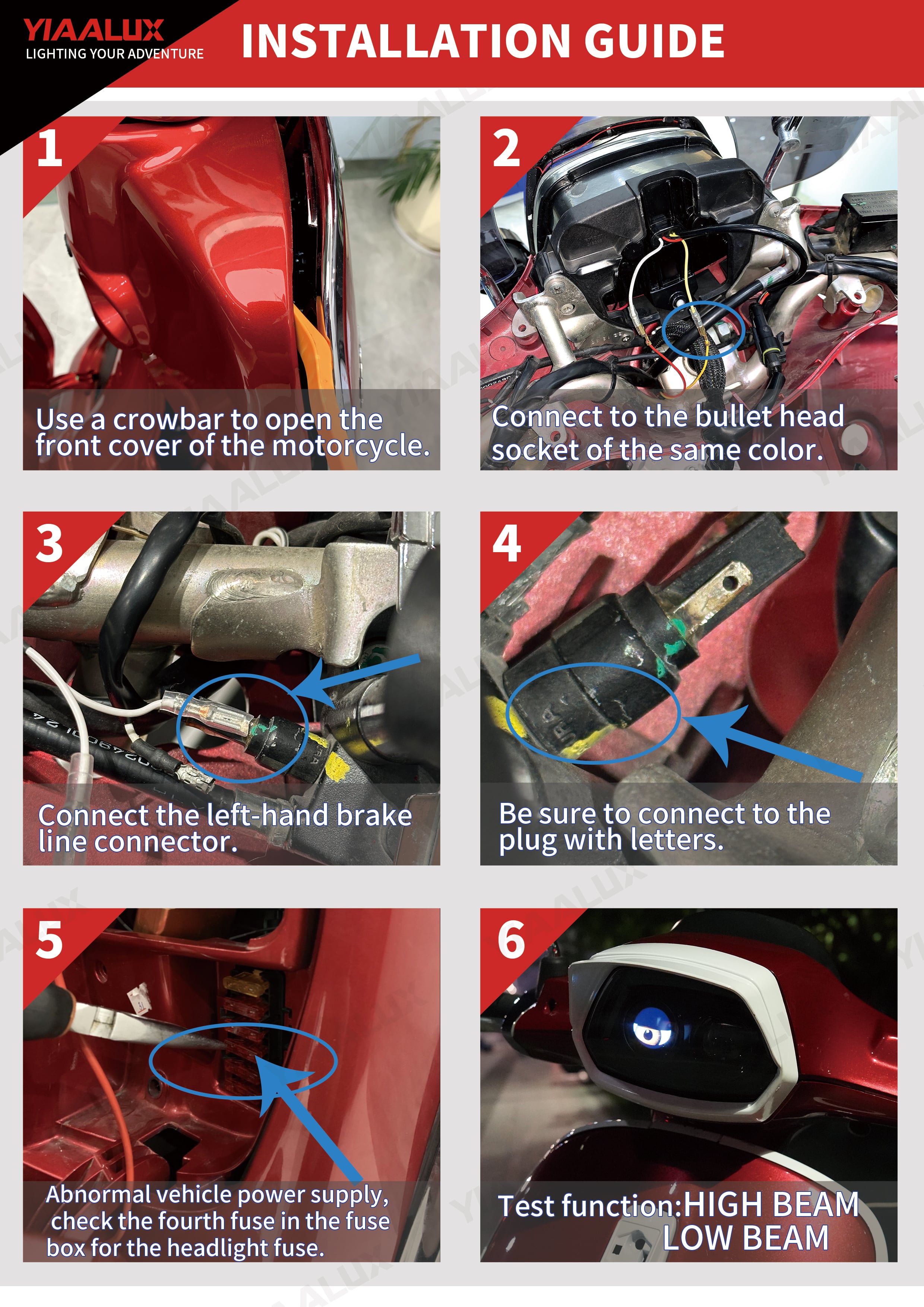 YIAALUX
LIGHTING YOUR ADVENTURE

INSTALLATION GUIDE

1

Use a crowbar to open the front cover of the motorcycle.

2

Connect to the bullet head socket of the same color.

3

Connect the left-hand brake line connector.

4

Be sure to connect to the plug with letters.

5

Abnormal vehicle power supply, check the fourth fuse in the fuse box for the headlight fuse.

6

Test function:HIGH BEAM
LOW BEAM