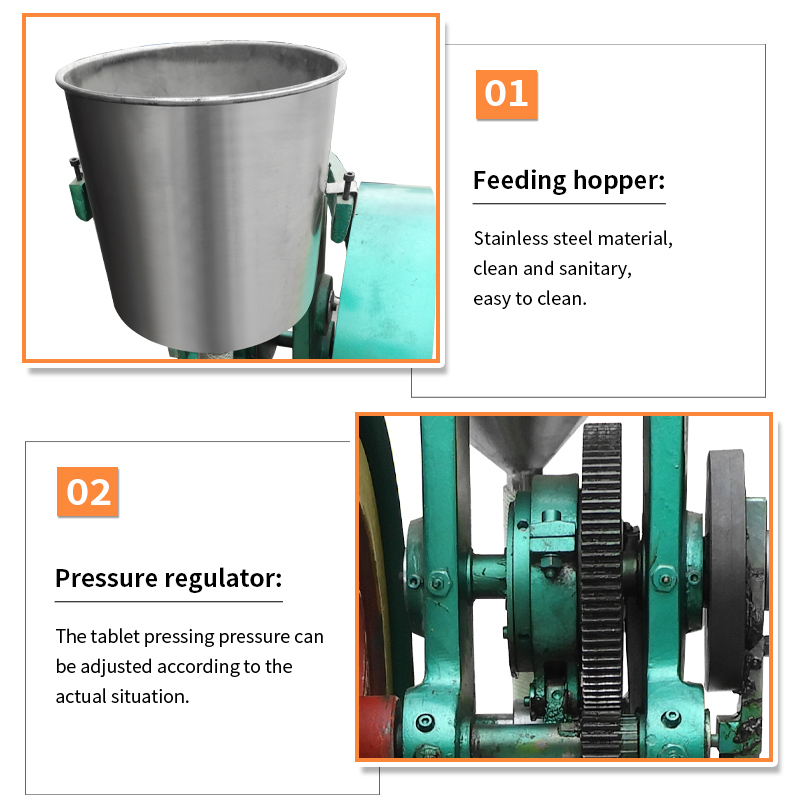 01

Feeding hopper:

Stainless steel material, clean and sanitary, easy to clean.

02

Pressure regulator:

The tablet pressing pressure can be adjusted according to the actual situation.