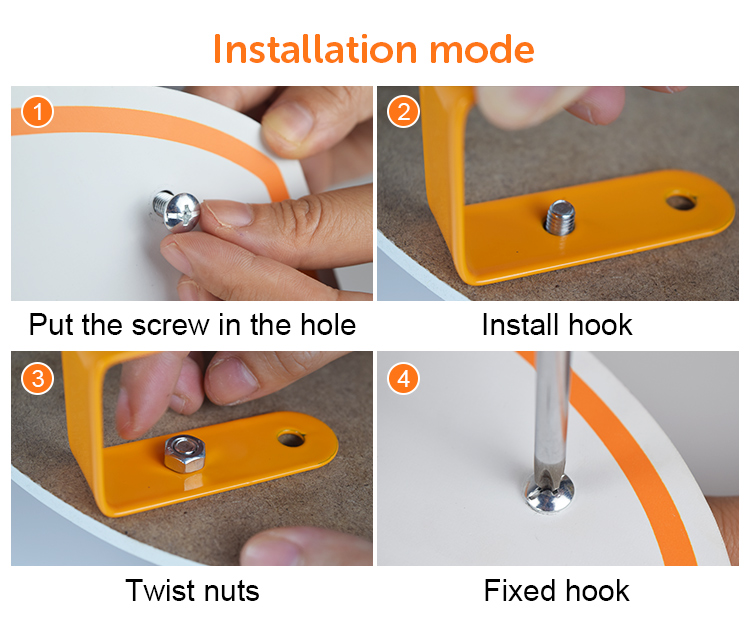 Installation mode

1

Put the screw in the hole

2

Install hook

3

Twist nuts

4

Fixed hook