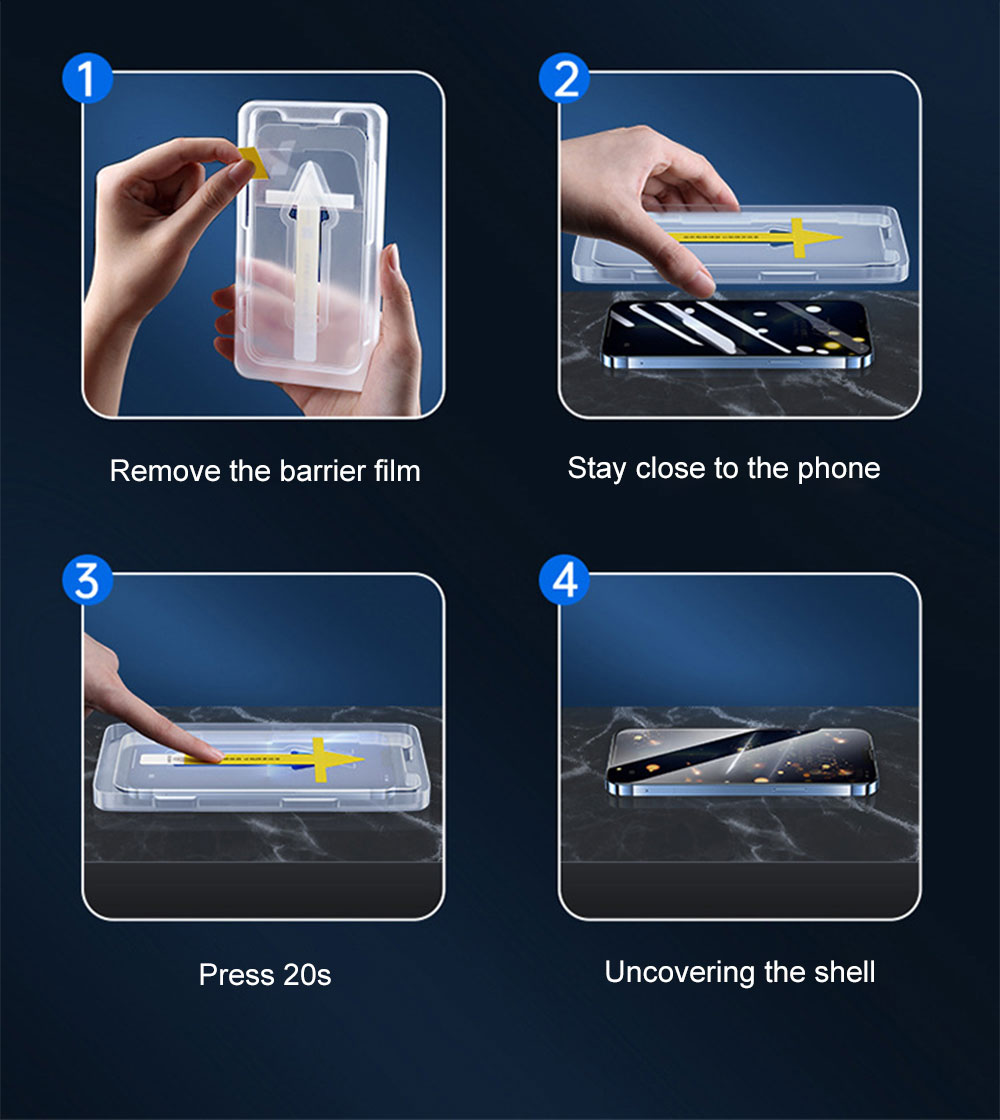 1

Remove the barrier film

2

Stay close to the phone

3

Press 20s

4

Uncovering the shell