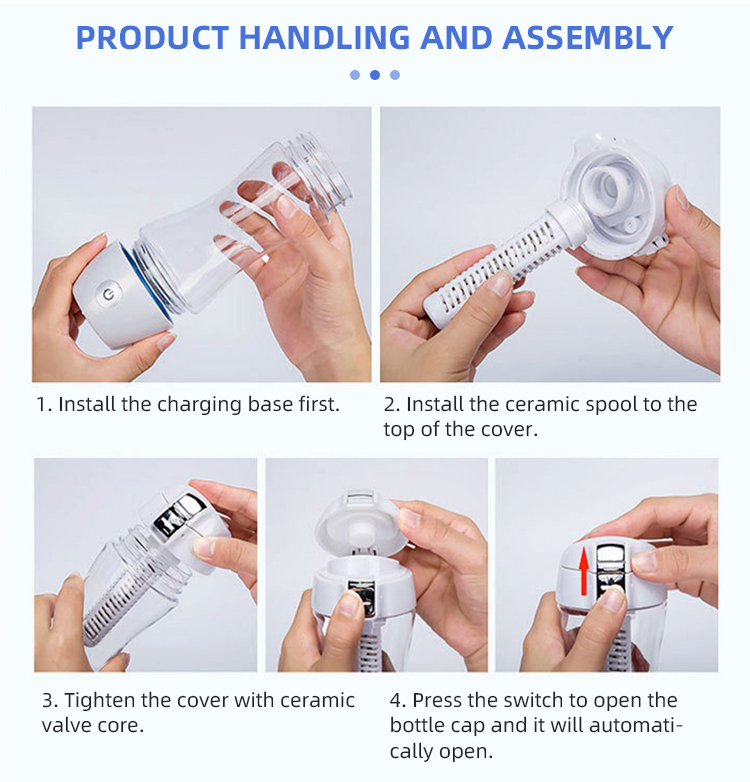 PRODUCT HANDLING AND ASSEMBLY

1. Install the charging base first.

2. Install the ceramic spool to the top of the cover.

3. Tighten the cover with ceramic valve core.

4. Press the switch to open the bottle cap and it will automatically open.